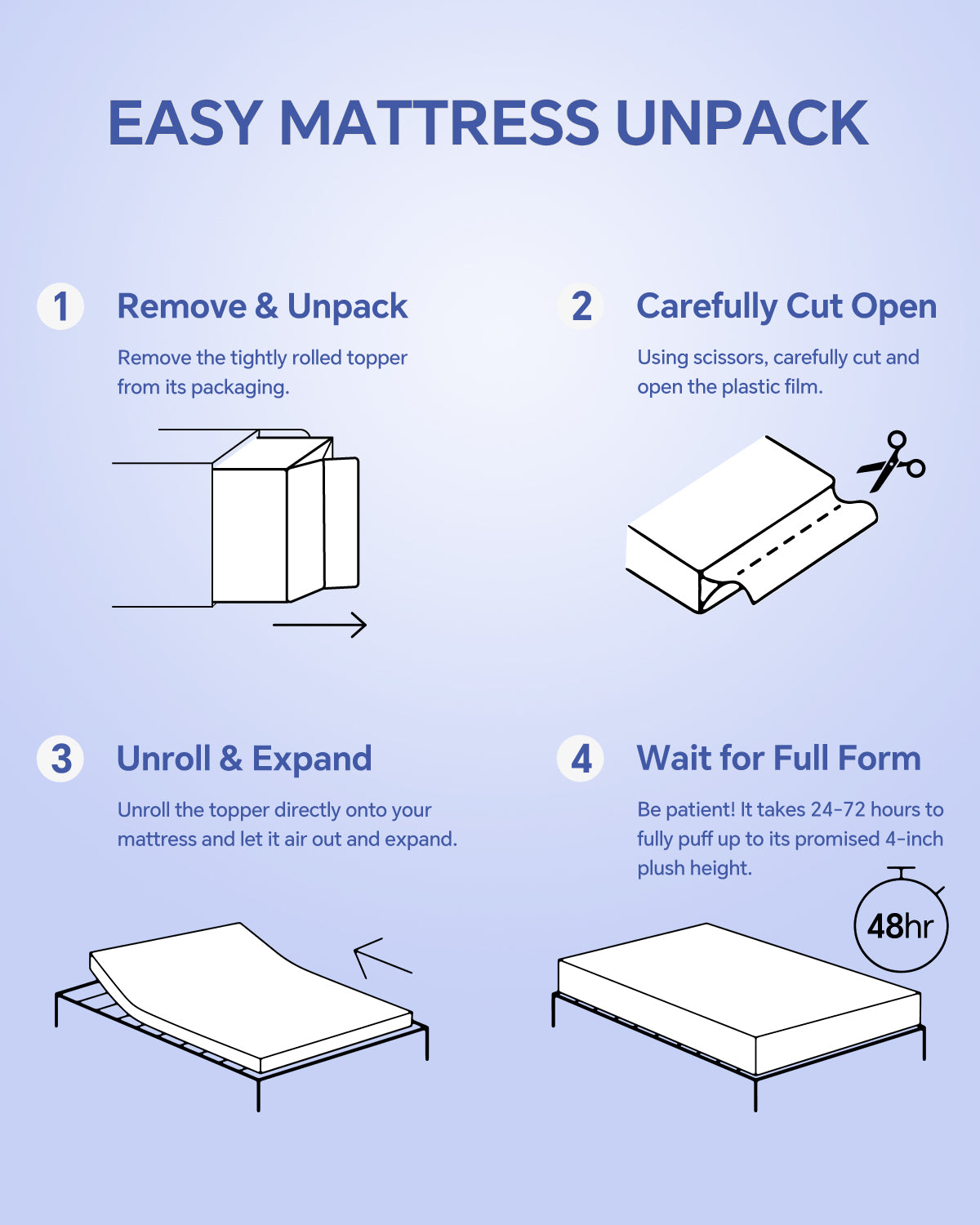 EASY MATTRESS UNPACK

1 Remove & Unpack

Remove the tightly rolled topper from its packaging.

2 Carefully Cut Open

Using scissors, carefully cut and open the plastic film.

3 Unroll & Expand

Unroll the topper directly onto your mattress and let it air out and expand.

4 Wait for Full Form

Be patient! It takes 24-72 hours to fully puff up to its promised 4-inch plush height.

48hr